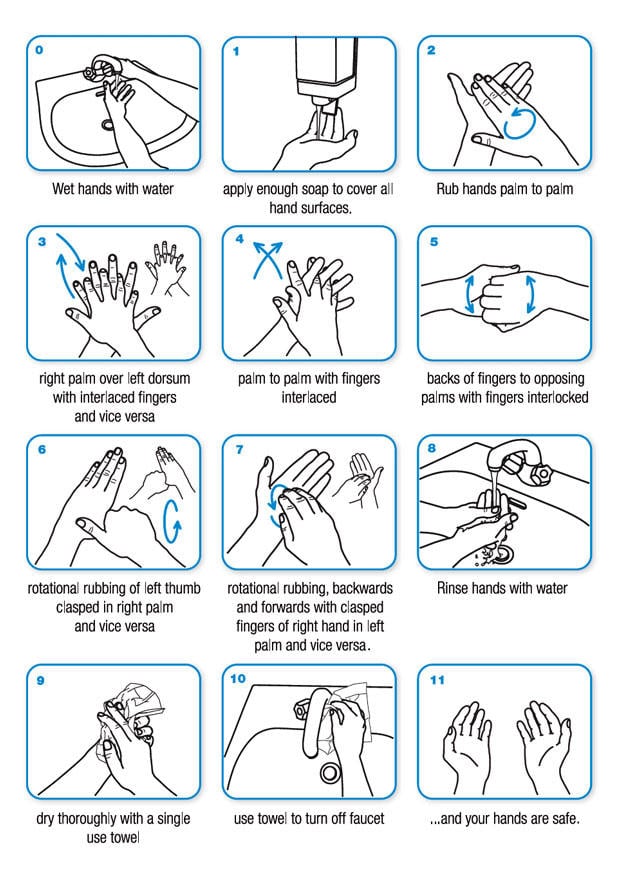 0
Wet hands with water

1
apply enough soap to cover all hand surfaces.

2
Rub hands palm to palm

3
right palm over left dorsum with interlaced fingers and vice versa

4
palm to palm with fingers interlaced

5
backs of fingers to opposing palms with fingers interlocked

6
rotational rubbing of left thumb clasped in right palm and vice versa

7
rotational rubbing, backwards and forwards with clasped fingers of right hand in left palm and vice versa.

8
Rinse hands with water

9
dry thoroughly with a single use towel

10
use towel to turn off faucet

11
...and your hands are safe.